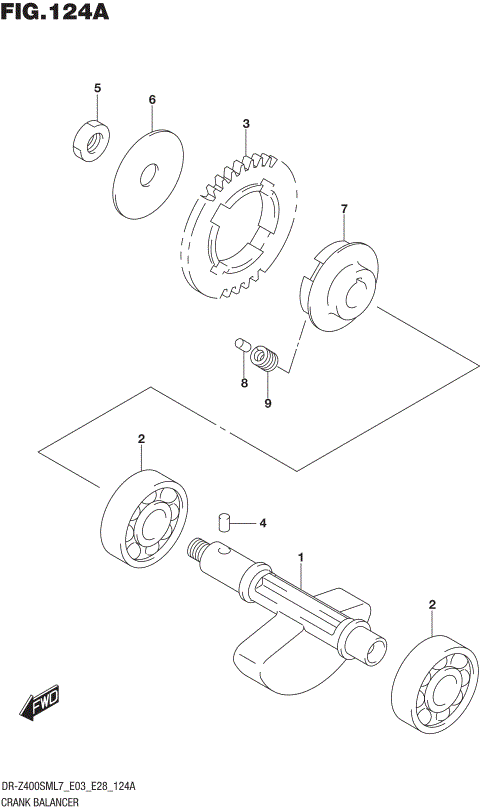 FIG.124A

5
6
3
7
8
9
2
4
1
2

FWD

DR-Z400SML7_E03_E28_124A
CRANK BALANCER