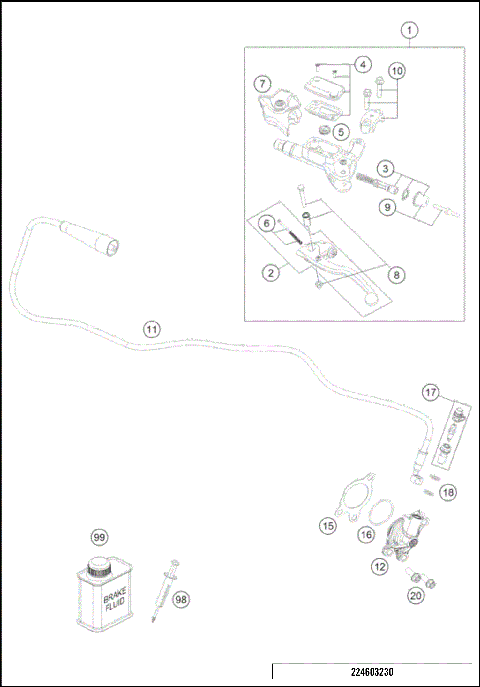 1
4
10
7
5
3
9
6
2
8
11
17
18
15
16
12
20
99
BRAKE FLUID
98
224603230