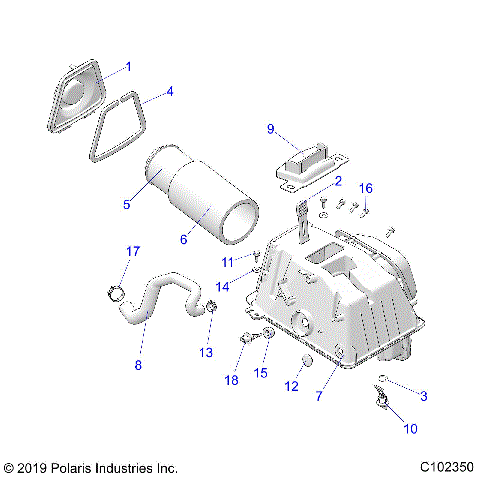 1
4
9
2
16
5
6
17
11
14
8
13
18
15
12
7
3
10
© 2019 Polaris Industries Inc.
C102350