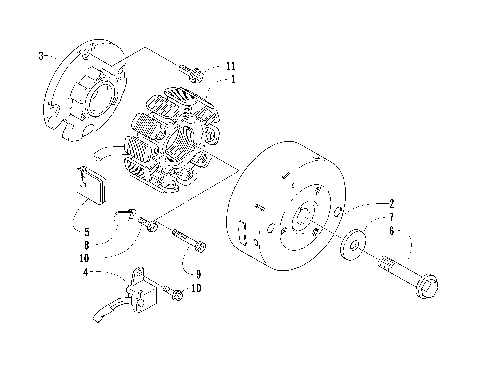 3
11
1
2
7
6
5
8
10
9
4
10