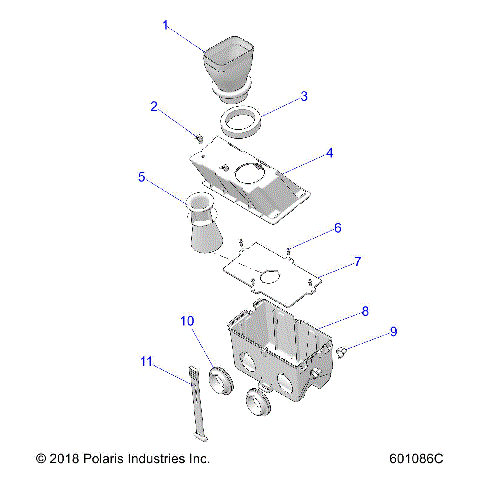 1
2
3
4
5
6
7
8
9
10
11

© 2018 Polaris Industries Inc.

601086C