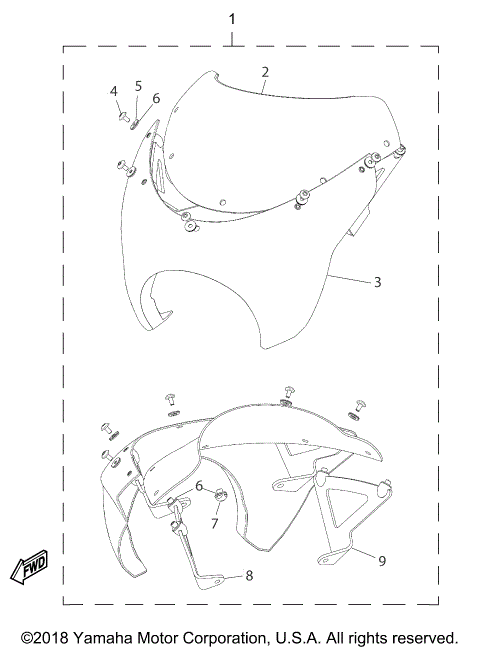 1
2
4
5
6
3
6
7
9
8
FWD
©2018 Yamaha Motor Corporation, U.S.A. All rights reserved.