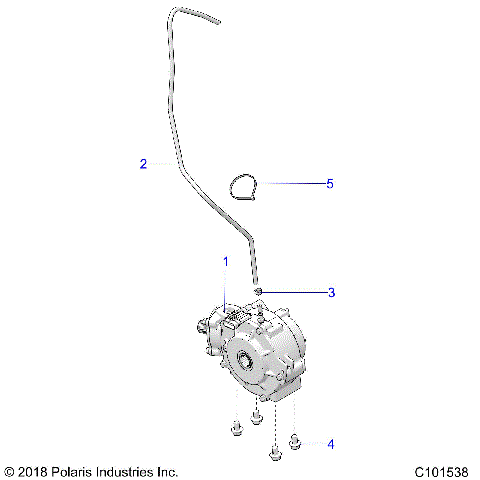 2

5

1

3

4

© 2018 Polaris Industries Inc.

C101538