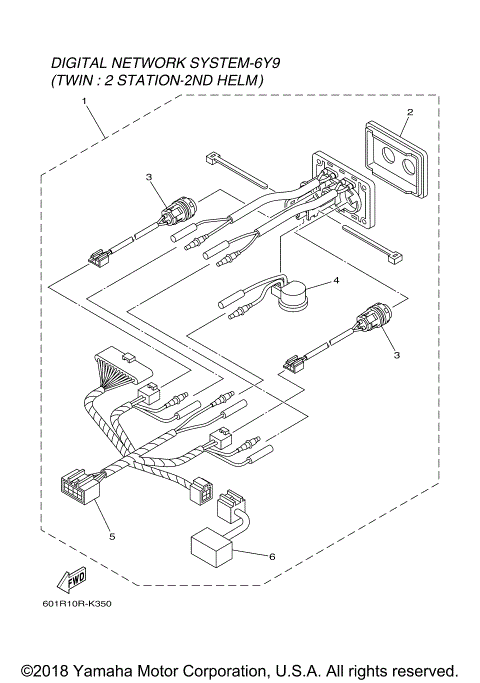 DIGITAL NETWORK SYSTEM-6Y9
(TWIN : 2 STATION-2ND HELM)

1
2
3
4
3
5
6

FWD

601R10R-K350

©2018 Yamaha Motor Corporation, U.S.A. All rights reserved.