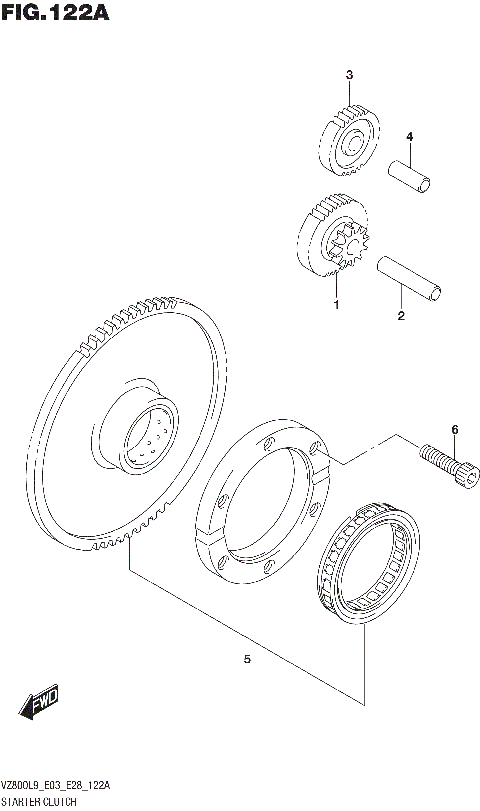 FIG.122A

3

4

1

2

6

5

FWD

VZ800L9_E03_E28_122A
STARTER CLUTCH