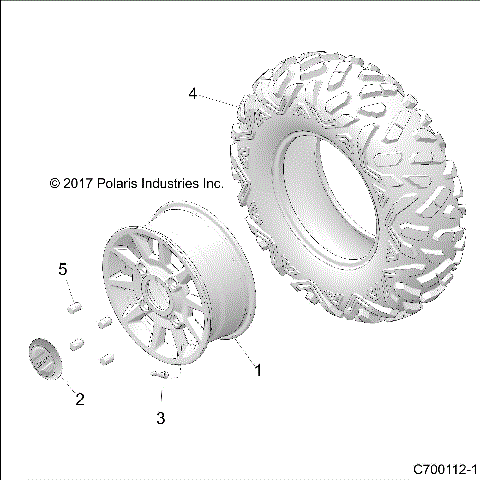 4

© 2017 Polaris Industries Inc.

5

1

2

3

C700112-1