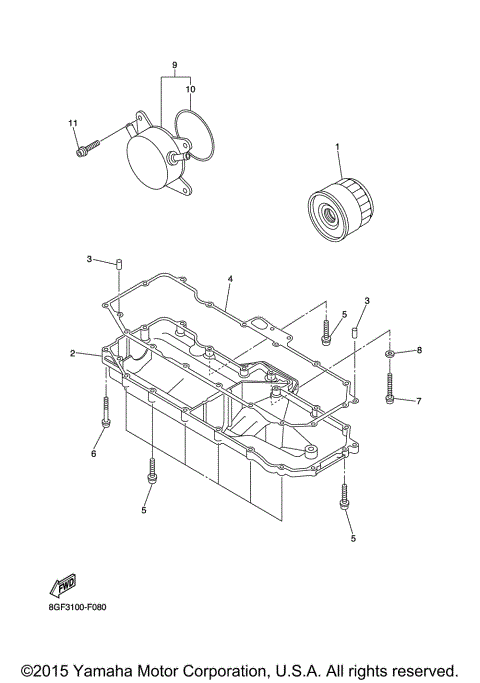 9
10
11
1
3
4
5
3
2
8
7
6
5
5
FWD
8GF3100-F080

©2015 Yamaha Motor Corporation, U.S.A. All rights reserved.