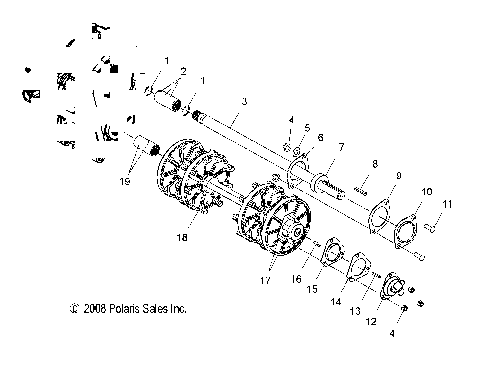 1
2
1
3
4
5
6
7
8
9
10
11
19
18
17
16
15
14
13
12
4
© 2008 Polaris Sales Inc.