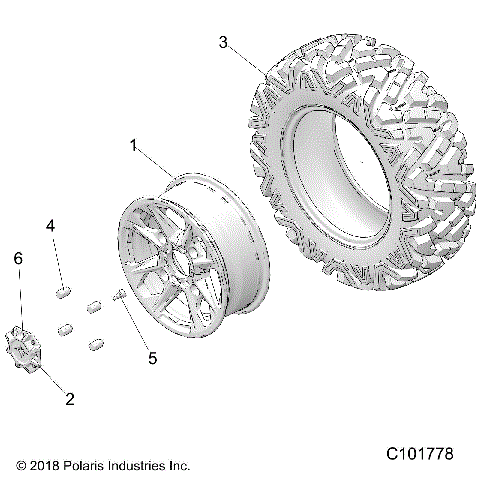 3
1
4
6
5
2
C101778
© 2018 Polaris Industries Inc.