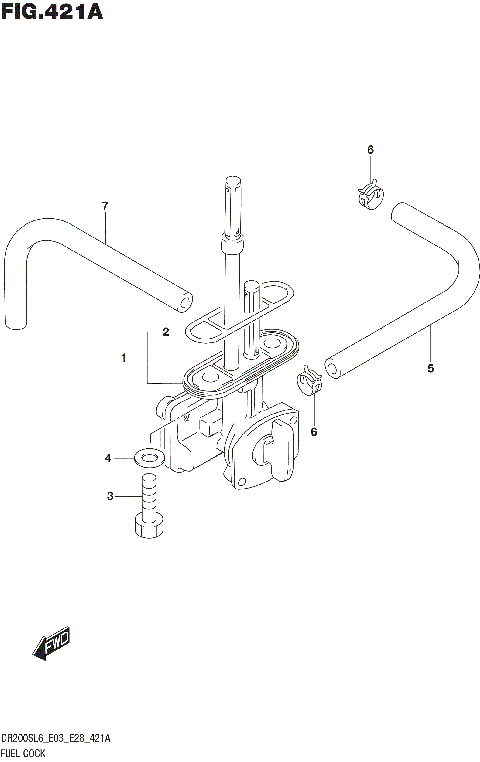 FIG.421A

6

7

2

1

5

6

4

3

FWD

DR200SL6_E03_E28_421A
FUEL COCK