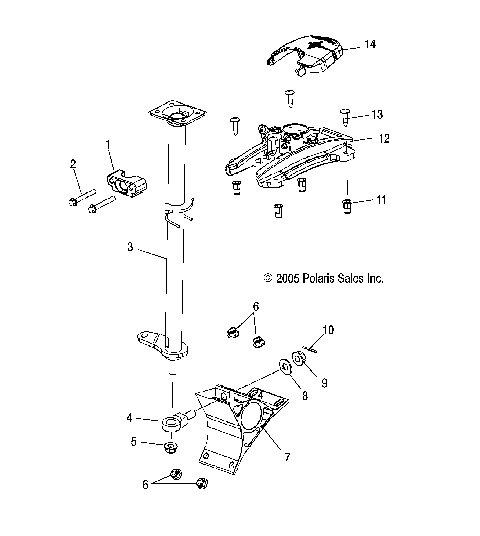 14

13

12

1

2

11

3

© 2005 Polaris Sales Inc.

6

10

8

9

4

5

7

6