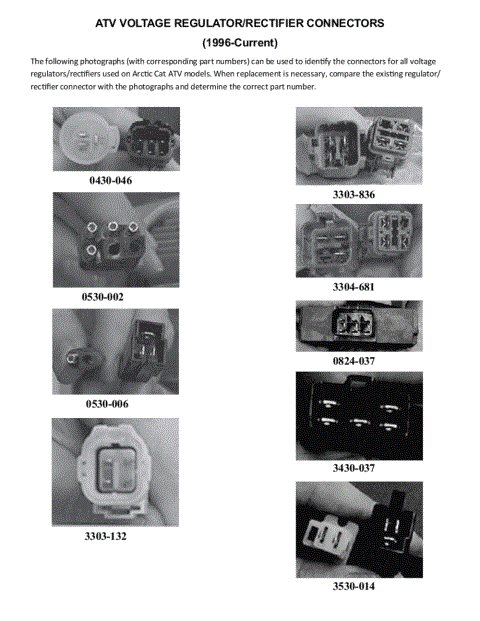 ATV VOLTAGE REGULATOR/RECTIFIER CONNECTORS

(1996-Current)

The following photographs (with corresponding part numbers) can be used to identify the connectors for all voltage regulators/rectifiers used on Arctic Cat ATV models. When replacement is necessary, compare the existing regulator/rectifier connector with the photographs and determine the correct part number.

0430-046

0530-002

0530-006

3303-132

3303-836

3304-681

0824-037

3430-037

3530-014