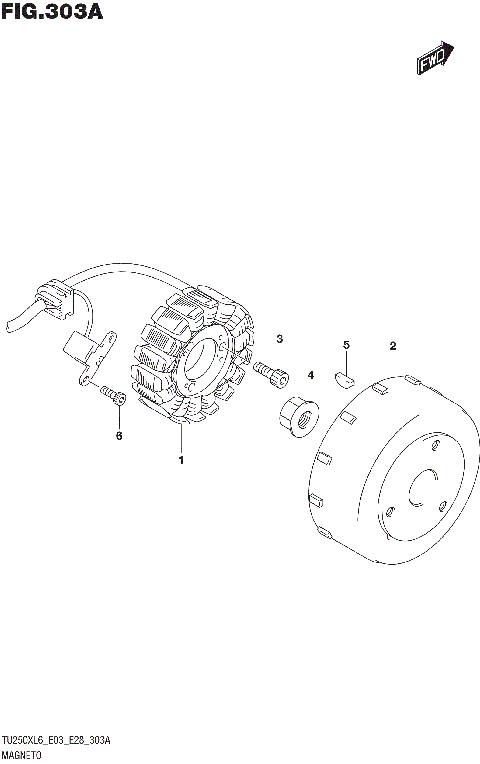 FIG.303A

FWD

3
5
2
4
6
1

TU25CXL6_E03_E28_303A
MAGNETO