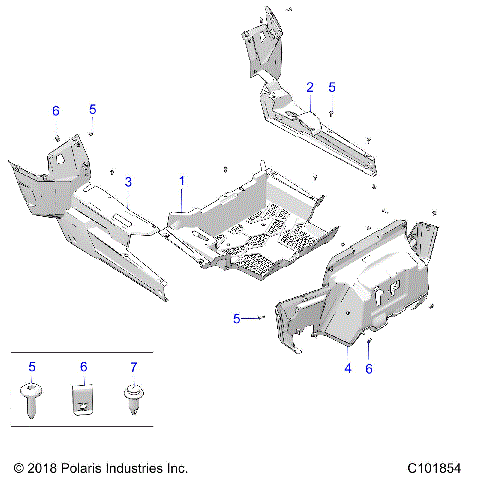 2
5
6
5
3
1
5
4
6
5
6
7

© 2018 Polaris Industries Inc.
C101854