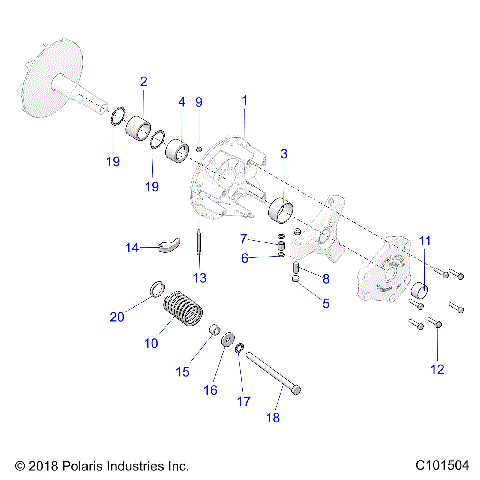 2
4
9
1
19
19
3
14
13
7
6
8
5
11
20
10
15
16
17
18
12

© 2018 Polaris Industries Inc.
C101504