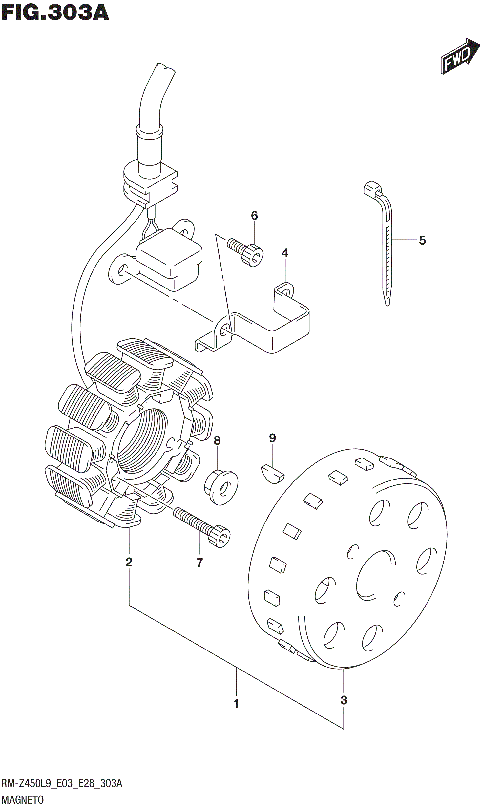 FIG.303A

FWD

6

4

5

8

9

2

7

1

3

RM-Z450L9_E03_E28_303A
MAGNETO