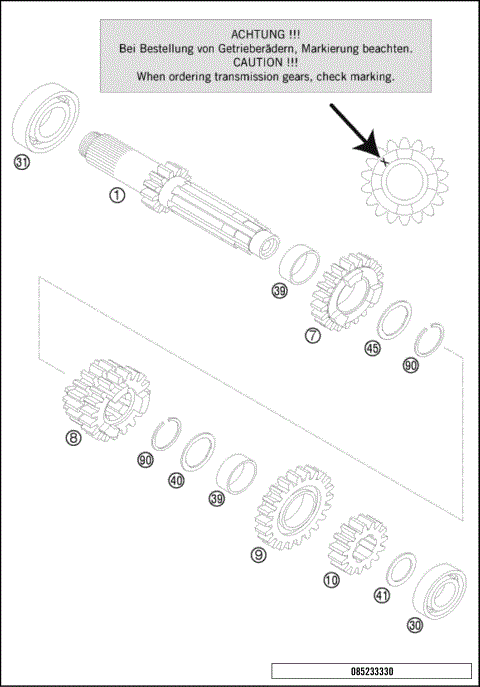 ACHTUNG !!!
Bei Bestellung von Getrieberädern, Markierung beachten.
CAUTION !!!
When ordering transmission gears, check marking.

31

1

39

7

45

90

8

90

40

39

9

10

41

30

085233330