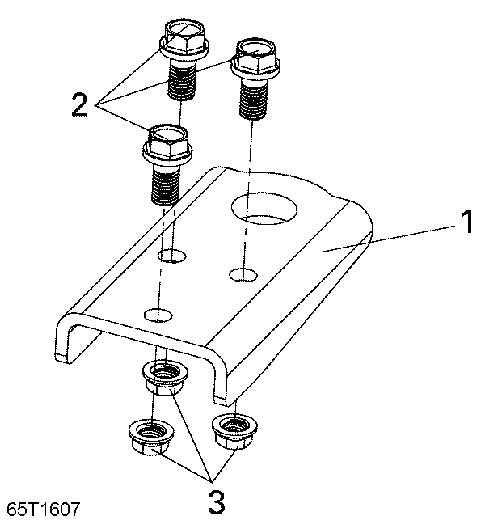 2
1
3
65T1607