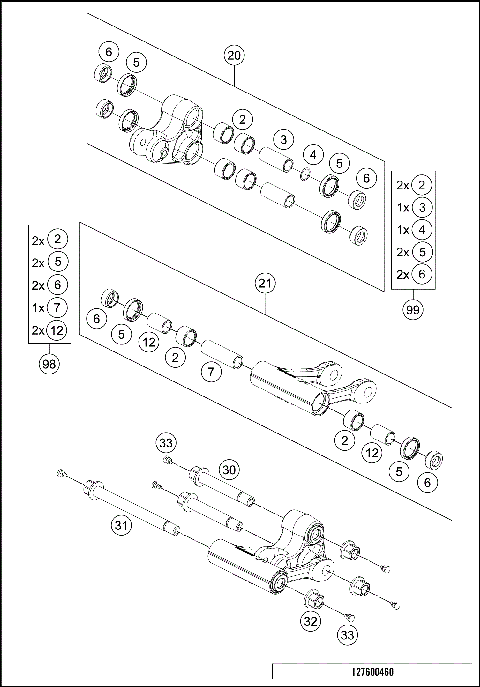 6
5
20
2
3
4
5
6

2x 2
1x 3
1x 4
2x 5
2x 6
99

2x 2
2x 5
2x 6
1x 7
2x 12
98

21
6
5
12
2
7
2
12
5
6

33
30
31
32
33

I27600460