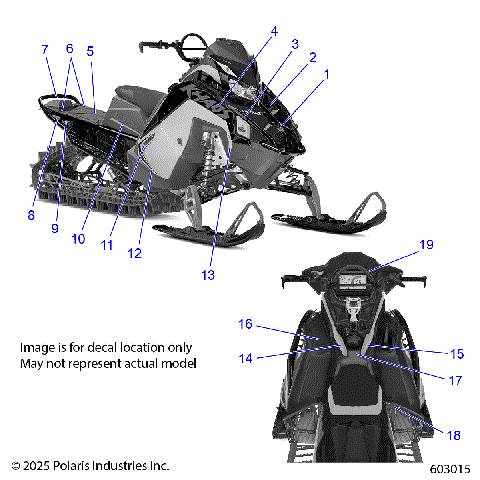 7 6 5 4 3 2 1

8 9 10 11 12 13

19

16 14 15 17 18

Image is for decal location only
May not represent actual model

© 2025 Polaris Industries Inc.

603015