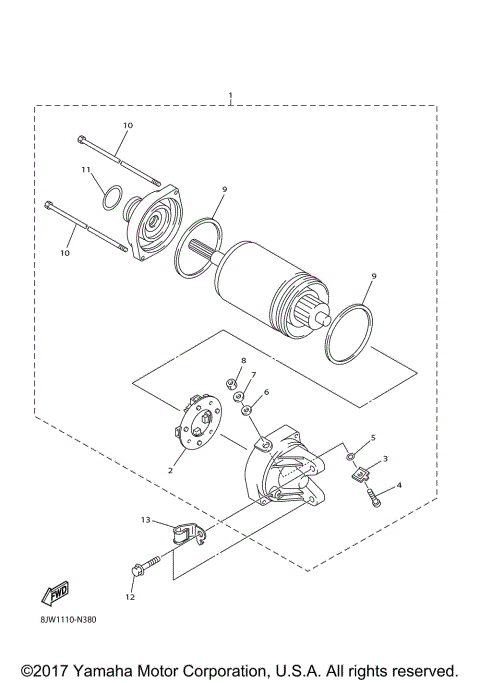 1
10
11
9
10
9
8
7
6
5
3
4
2
13
12
FWD
8JW1110-N380
©2017 Yamaha Motor Corporation, U.S.A. All rights reserved.