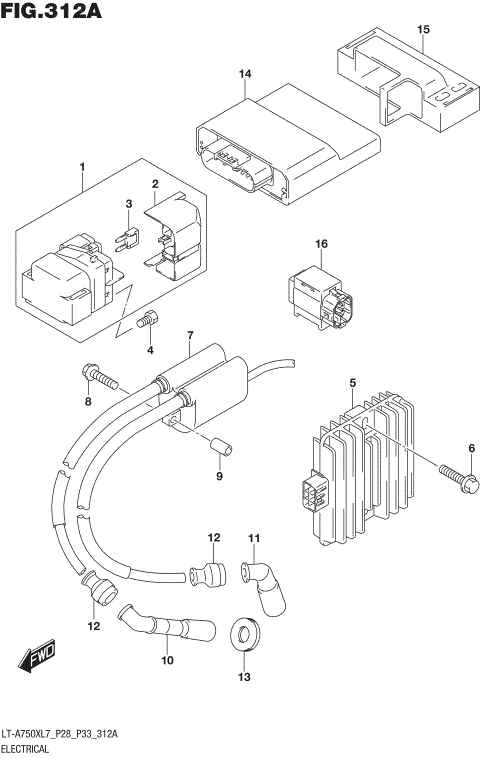 FIG.312A

15
14
1
2
3
16
4
7
8
5
6
9
12
11
12
10
13
FWD

LT-A750XL7_P28_P33_312A
ELECTRICAL