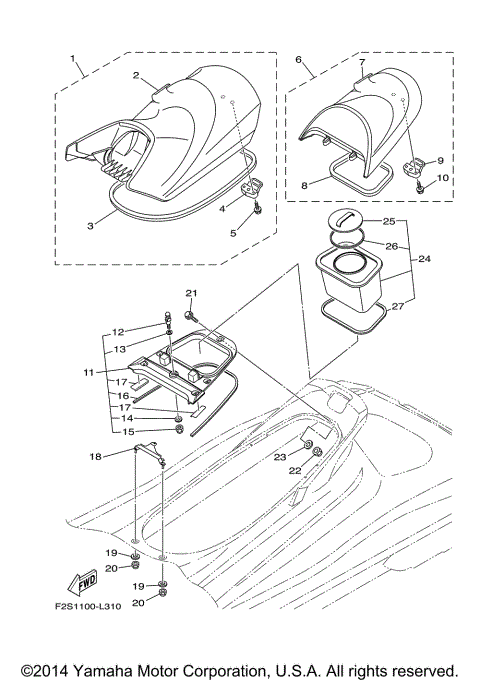 1
2
3
4
5
6
7
8
9
10
25
26
24
27
21
12
13
11
17
16
17
14
15
18
23
22
19
20
19
20
FWD
F2S1100-L310

©2014 Yamaha Motor Corporation, U.S.A. All rights reserved.