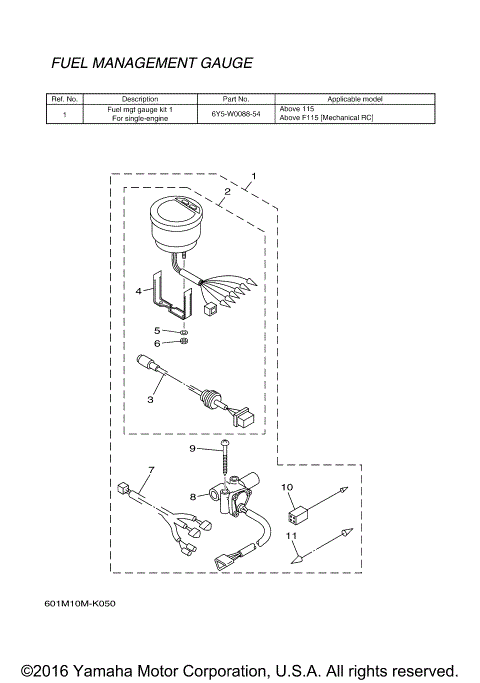 FUEL MANAGEMENT GAUGE

| Ref. No. | Description | Part No. | Applicable model |
|---|---|---|---|
| 1 | Fuel mgt gauge kit 1 For single-engine | 6Y5-W0088-54 | Above 115 Above F115 [Mechanical RC] |

1
2
4
5
6
3
9
7
8
10
11

601M10M-K050

©2016 Yamaha Motor Corporation, U.S.A. All rights reserved.