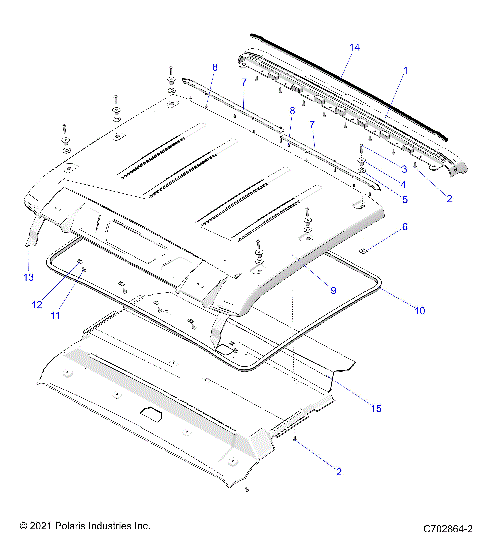 14
1
8
7
8
7
3
4
5
2
6
9
10
13
12
11
15
2
© 2021 Polaris Industries Inc.
C702864-2