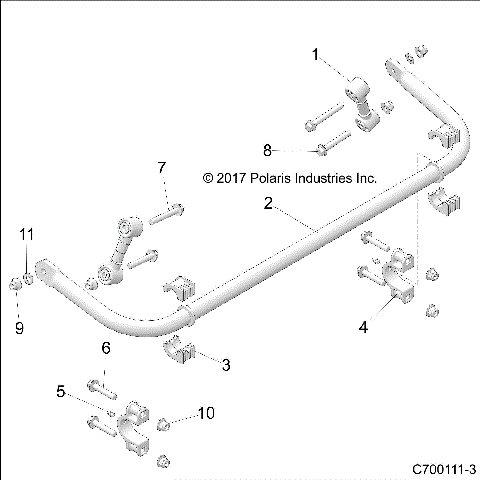 1

8

7

© 2017 Polaris Industries Inc.

2

11

9

4

6

3

5

10

C700111-3