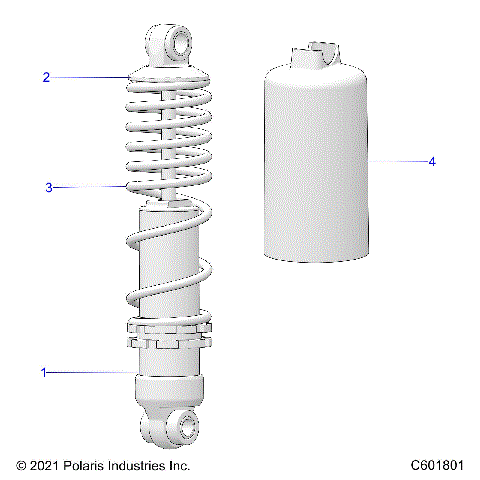 2

3

4

1

© 2021 Polaris Industries Inc.

C601801