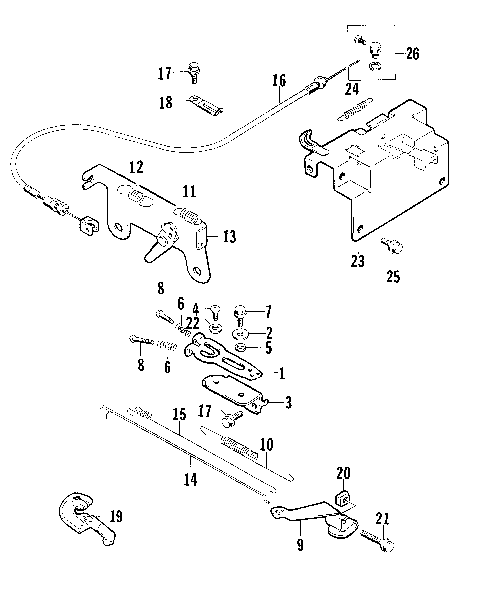 26
17
16
24
18
12
11
13
23
25
8
6
4
7
22
2
5
8
6
1
3
17
15
10
14
20
19
21
9