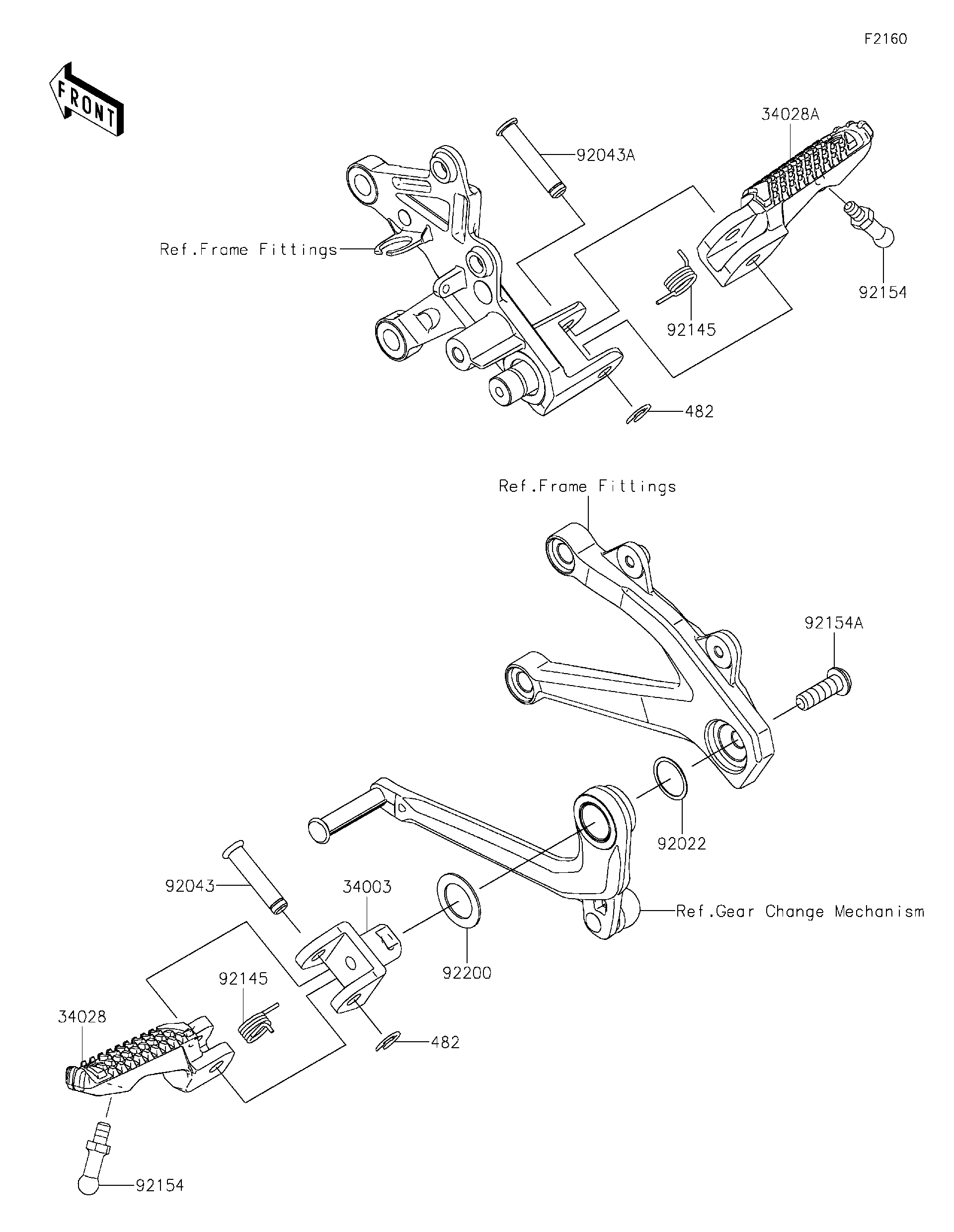 F2160

FRONT

34028A

92043A

Ref.Frame Fittings

92154

92145

482

Ref.Frame Fittings

92154A

92022

92043

34003

Ref.Gear Change Mechanism

92200

92145

34028

482

92154