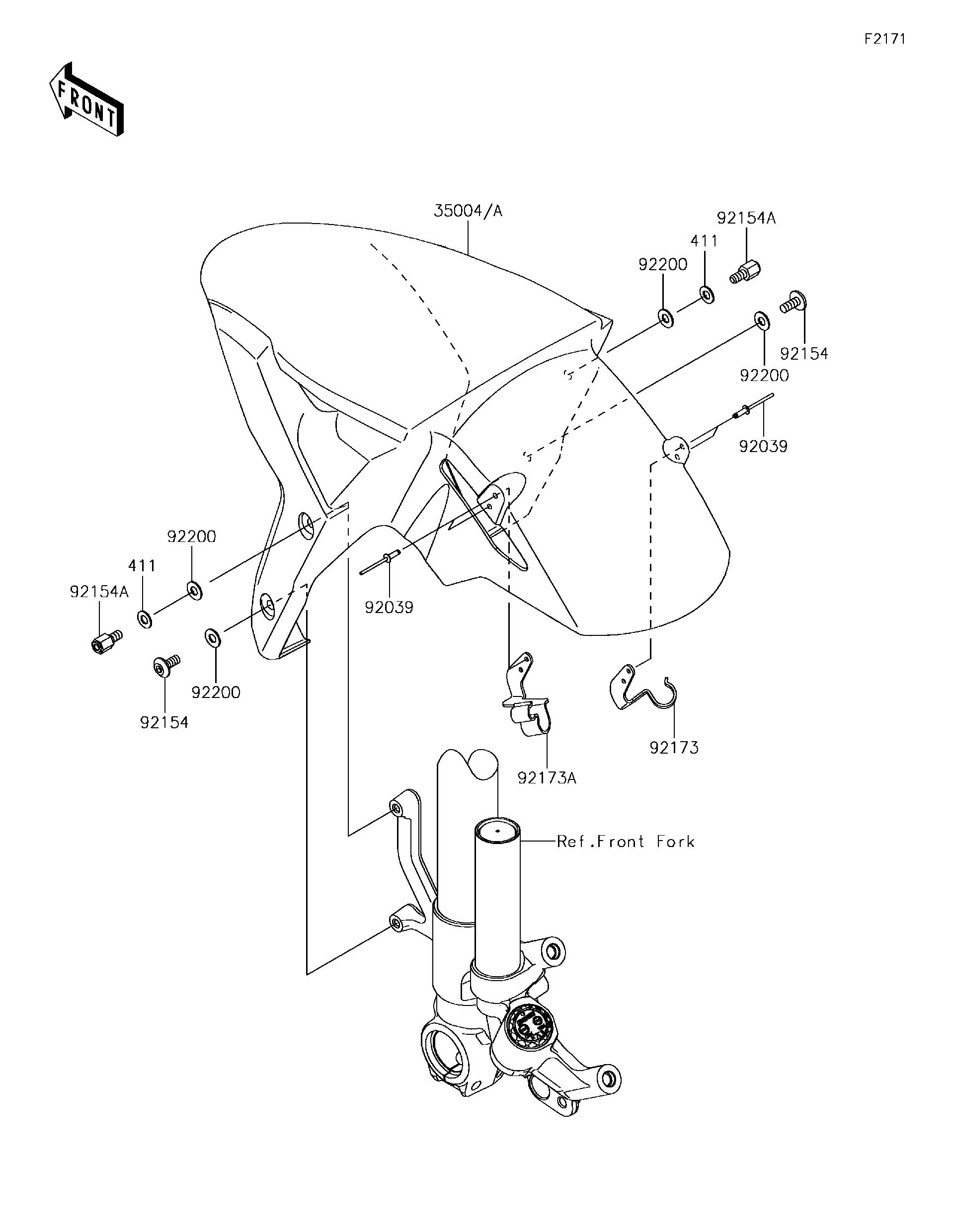 F2171

FRONT

35004/A

92154A

411

92200

92154

92200

92039

92200

411

92154A

92039

92200

92154

92173

92173A

Ref.Front Fork