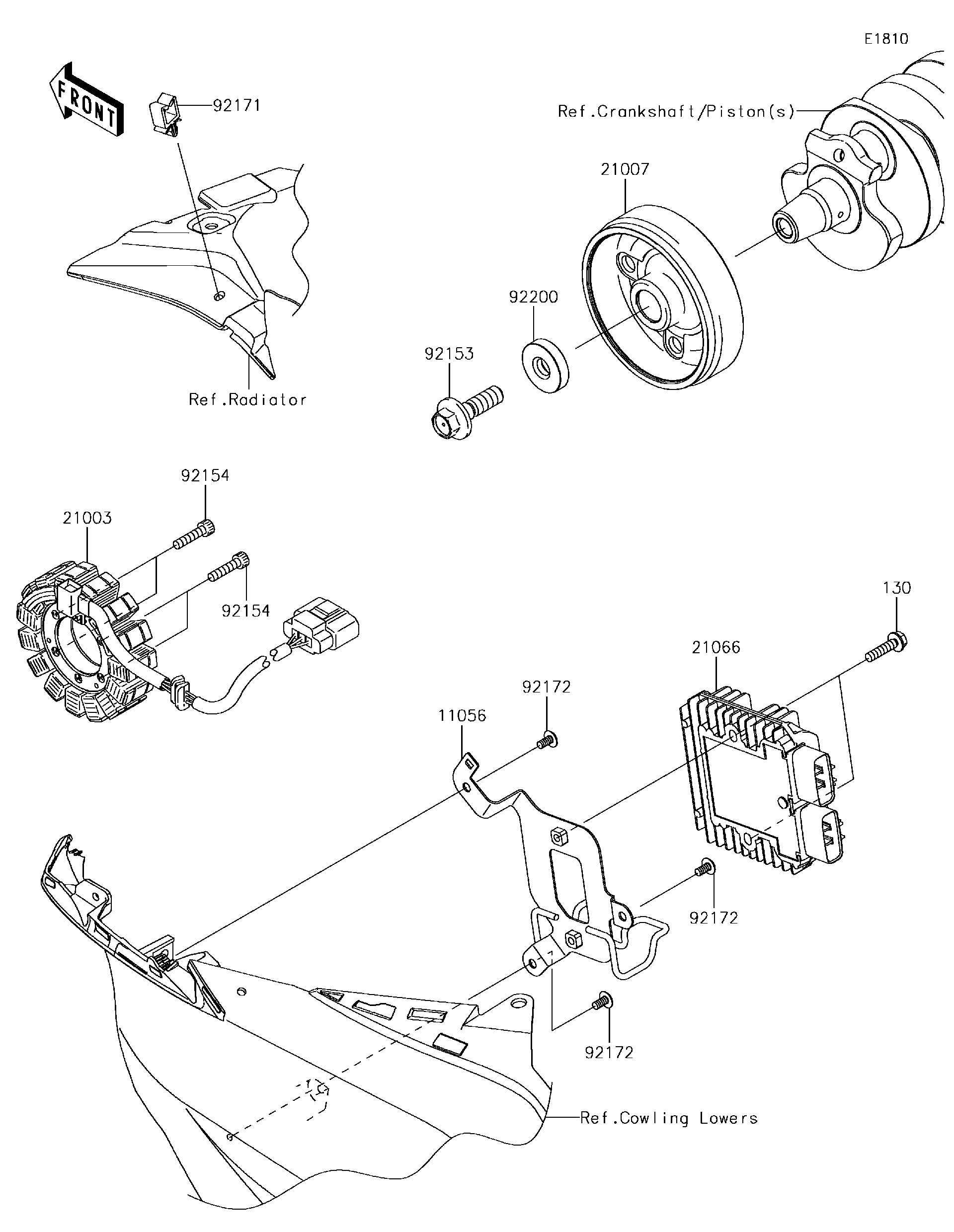 E1810

FRONT

92171

Ref.Crankshaft/Piston(s)

21007

92200

92153

Ref.Radiator

92154

21003

92154

130

21066

92172

11056

92172

92172

Ref.Cowling Lowers