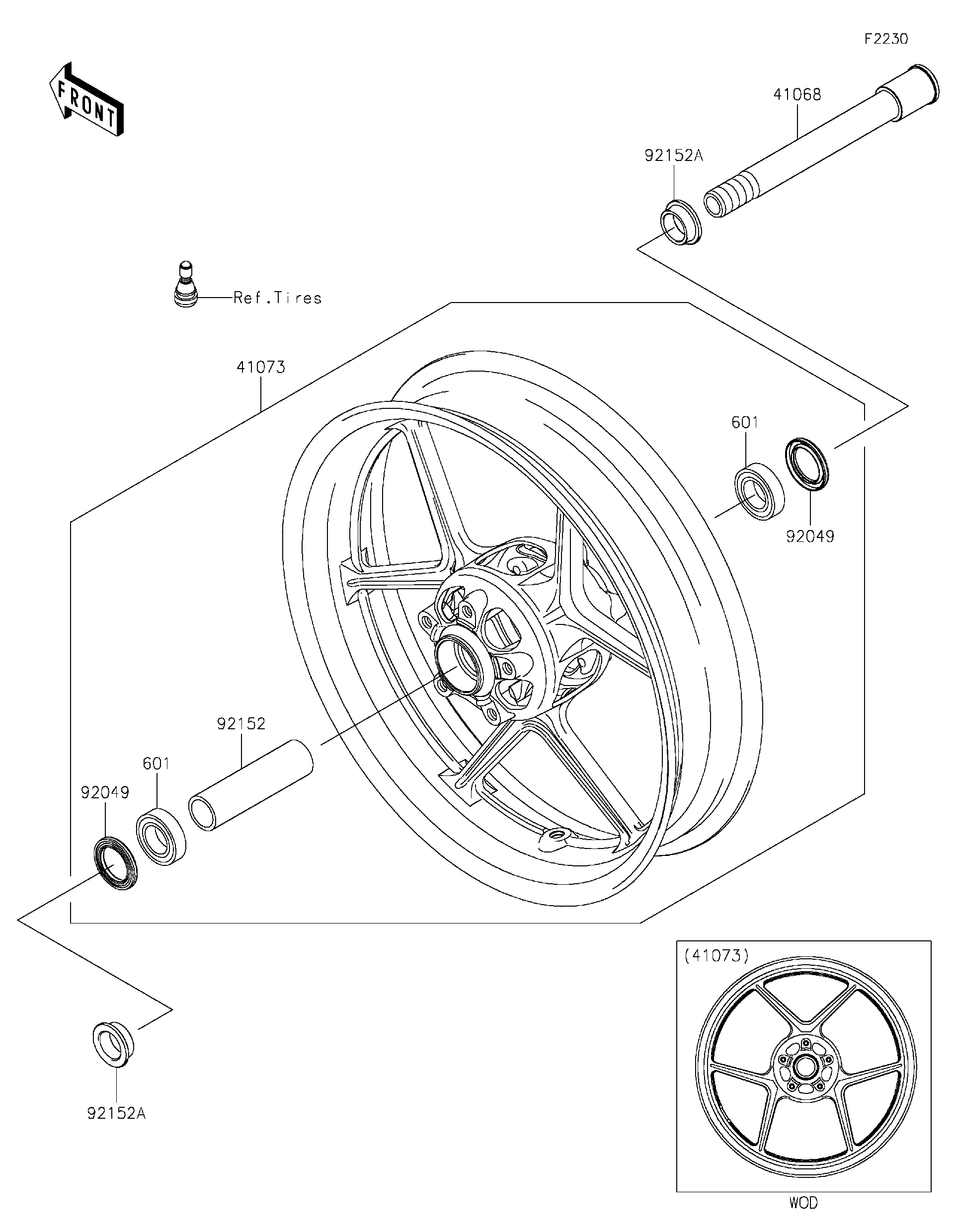 F2230

FRONT

41068

92152A

Ref.Tires

41073

601

92049

92152

601

92049

92152A

(41073)

WOD