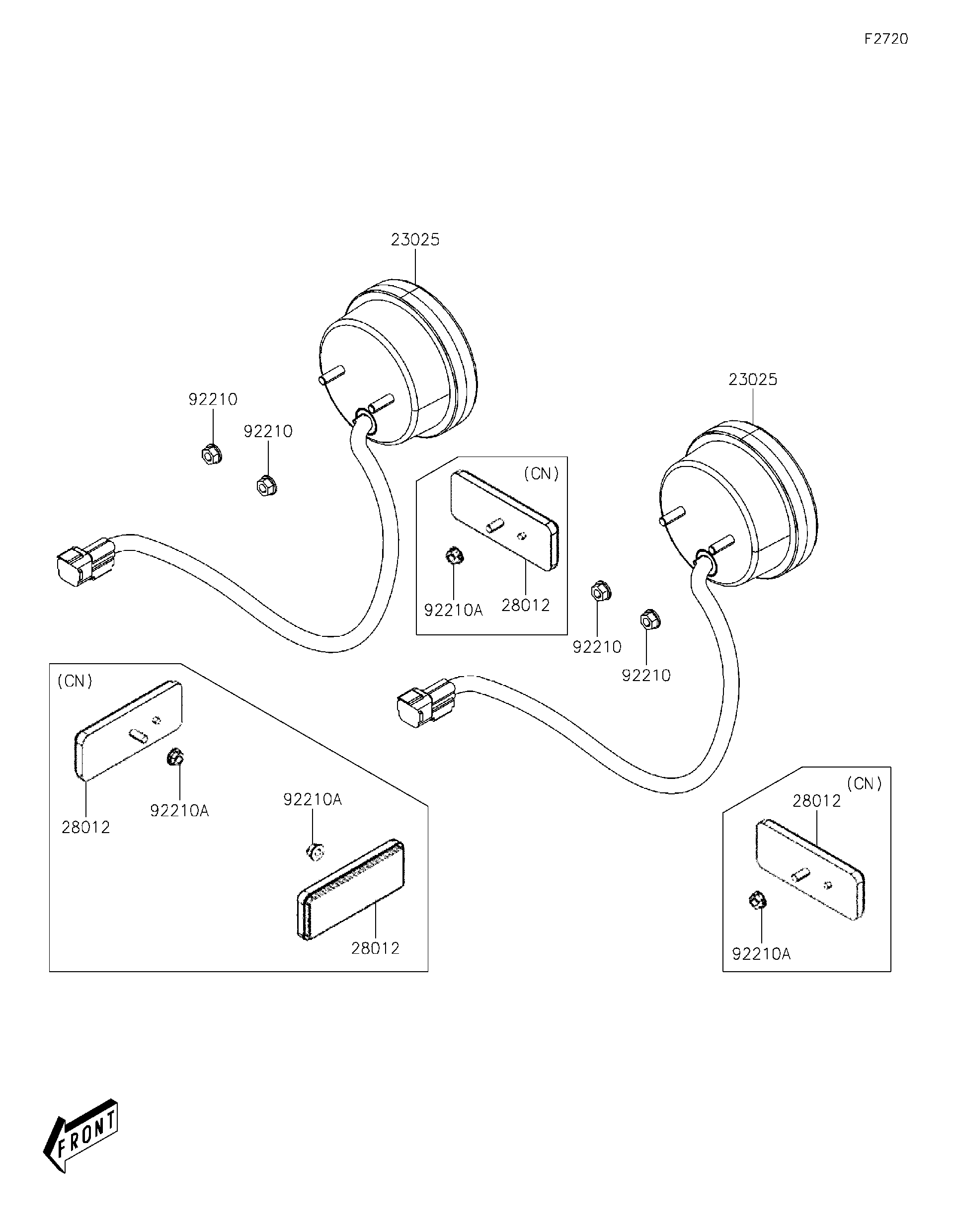 F2720

23025

92210

92210

23025

(CN)

92210A

28012

92210

92210

(CN)

28012

92210A

92210A

28012

(CN)

28012

92210A

FRONT