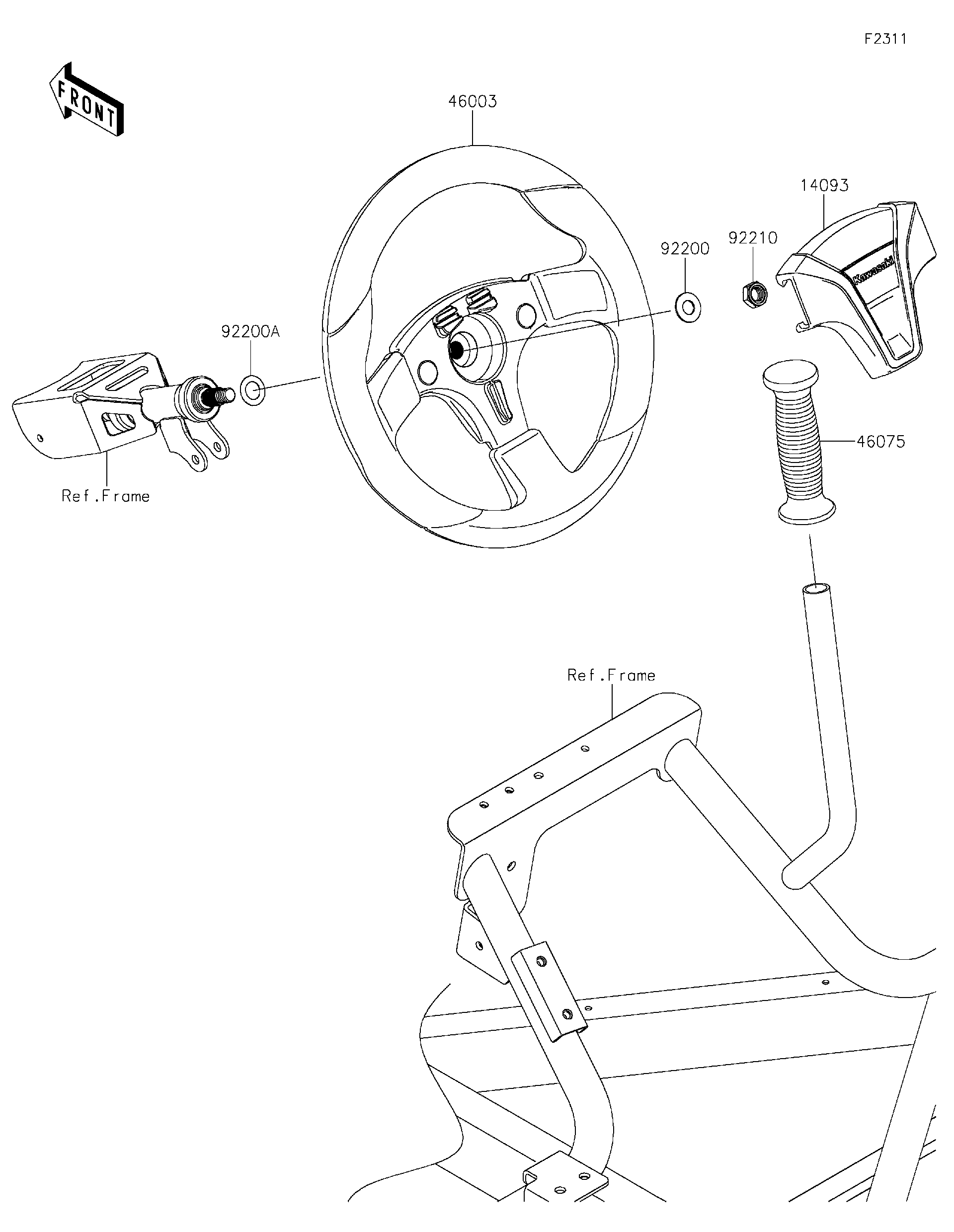 F2311

FRONT

46003

14093

92210

92200

Kawasaki

92200A

46075

Ref.Frame

Ref.Frame