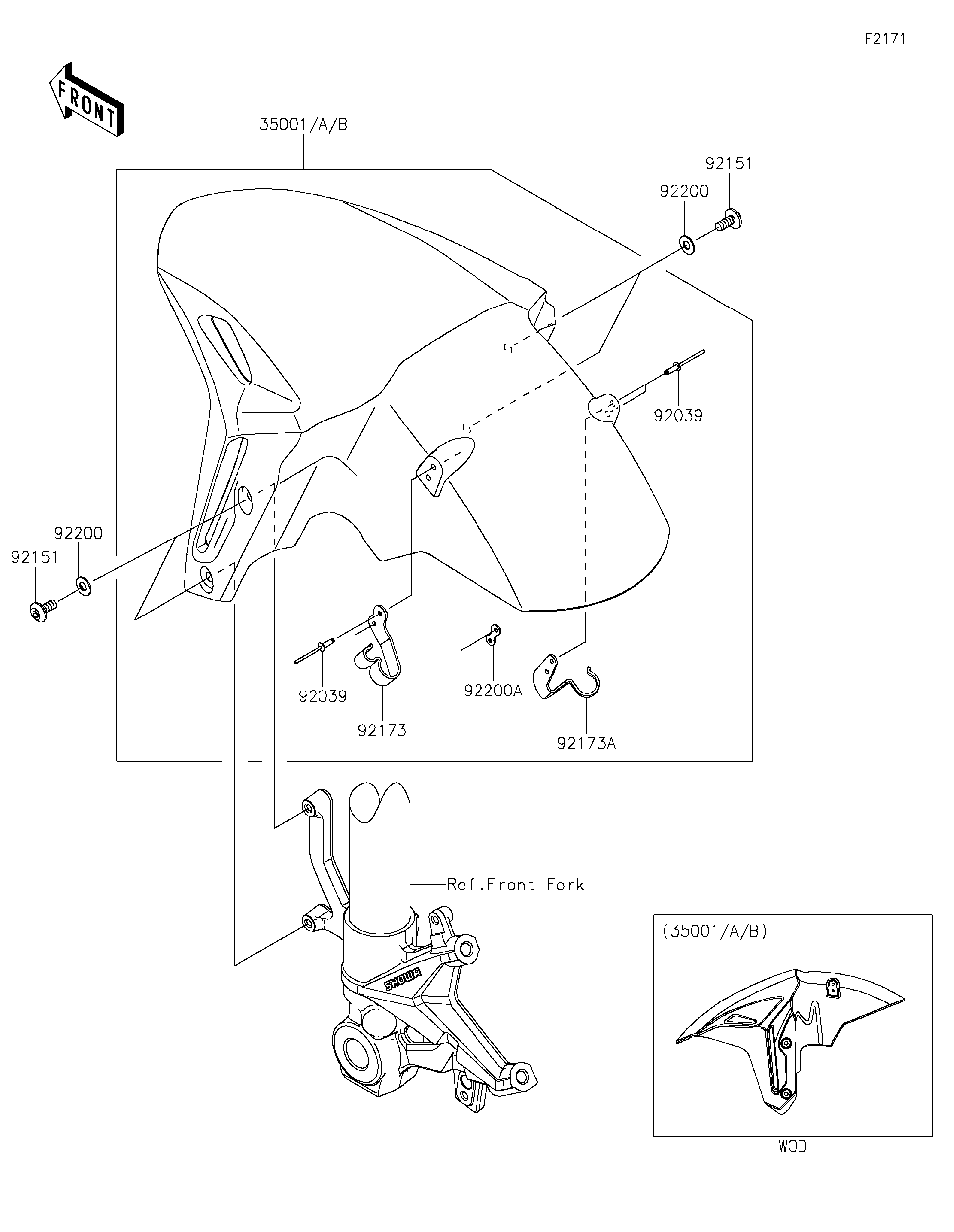 F2171

FRONT

35001/A/B

92151

92200

92039

92200

92151

92039

92173

92200A

92173A

Ref.Front Fork

SHOWA

(35001/A/B)

WOD