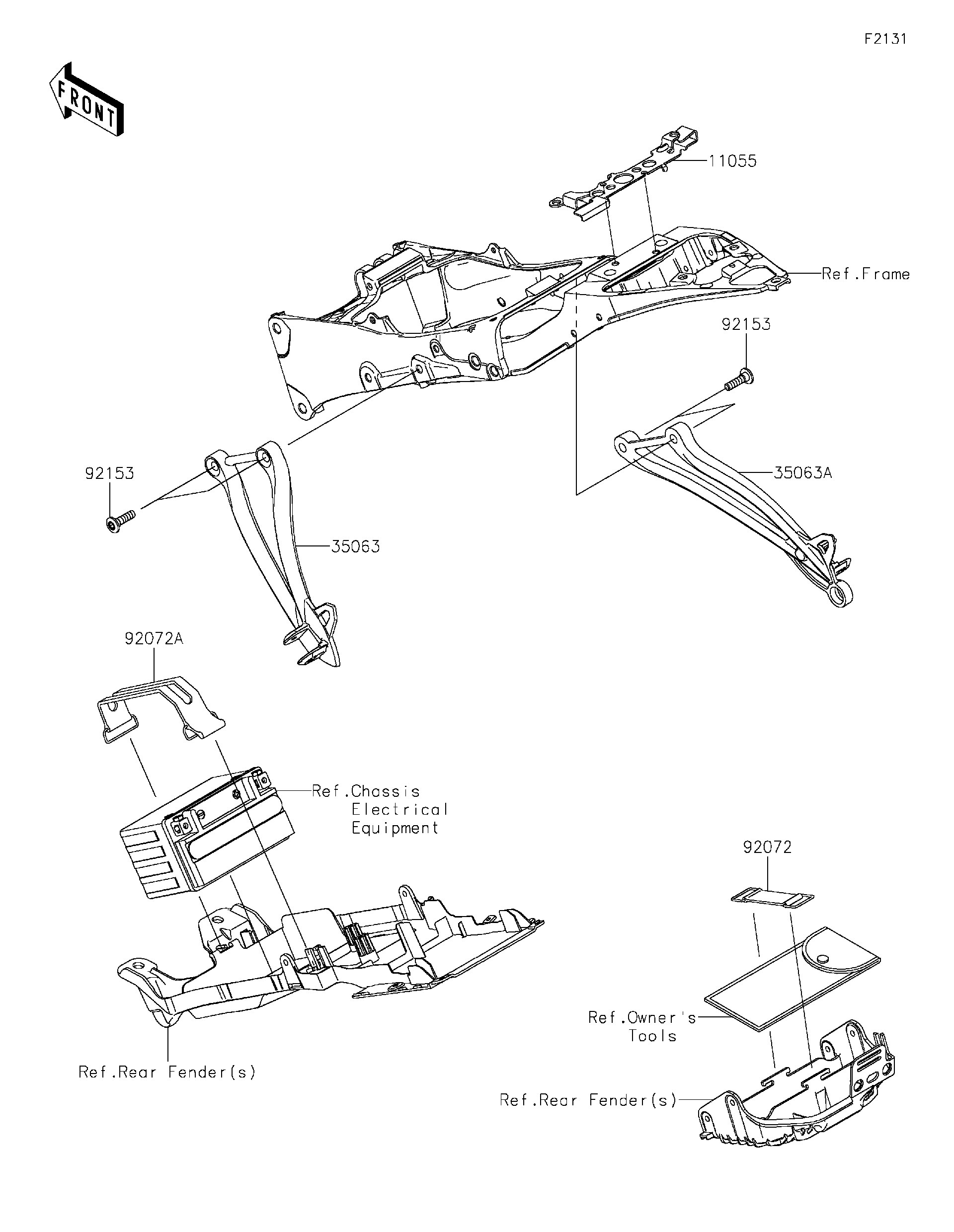 F2131

FRONT

11055

Ref.Frame

92153

92153

35063A

35063

92072A

Ref.Chassis
Electrical
Equipment

92072

Ref.Owner's
Tools

Ref.Rear Fender(s)

Ref.Rear Fender(s)