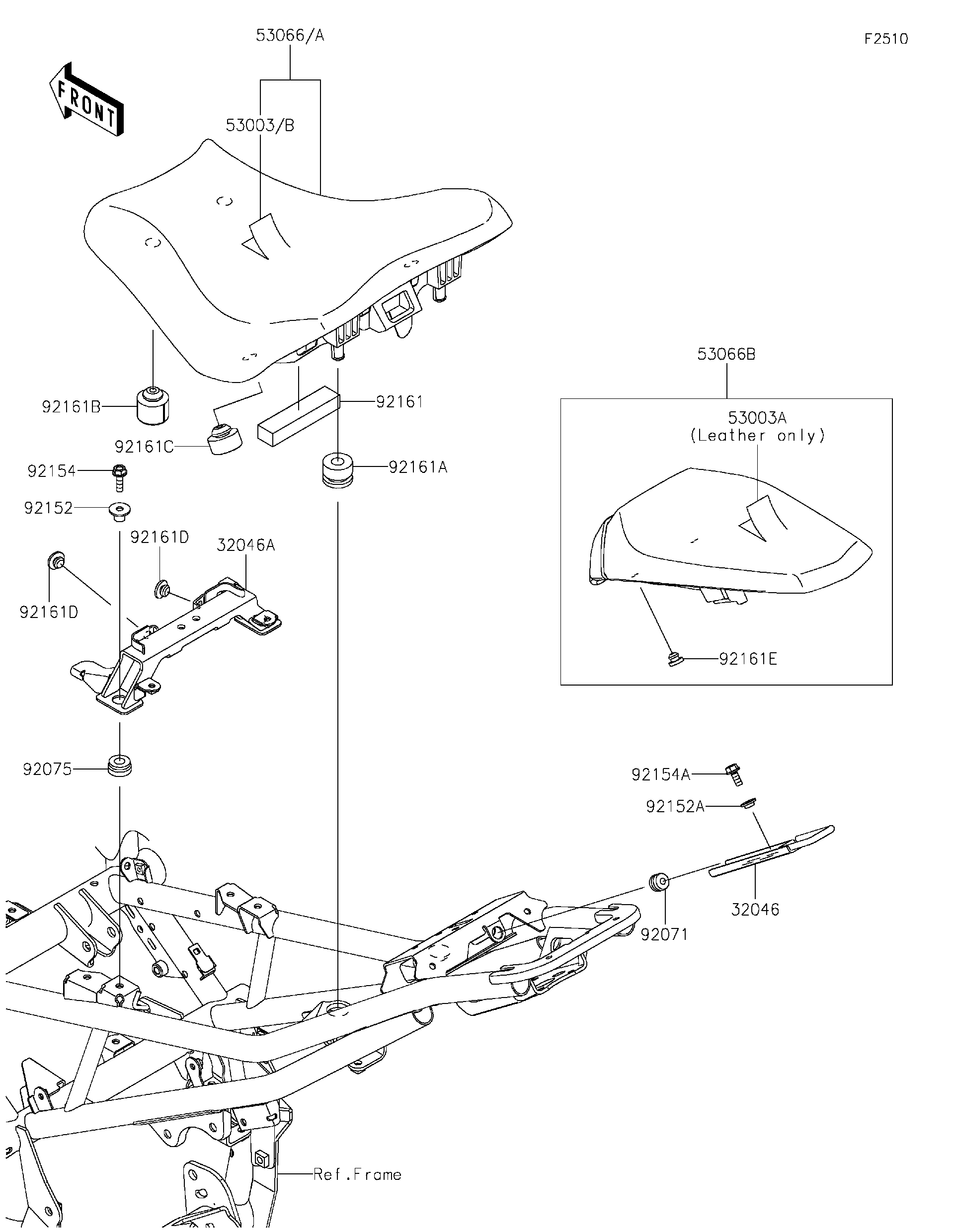 53066/A

F2510

FRONT

53003/B

53066B

92161B

92161

53003A
(Leather only)

92161C

92154

92161A

92152

92161D

32046A

92161D

92161E

92075

92154A

92152A

32046

92071

Ref.Frame