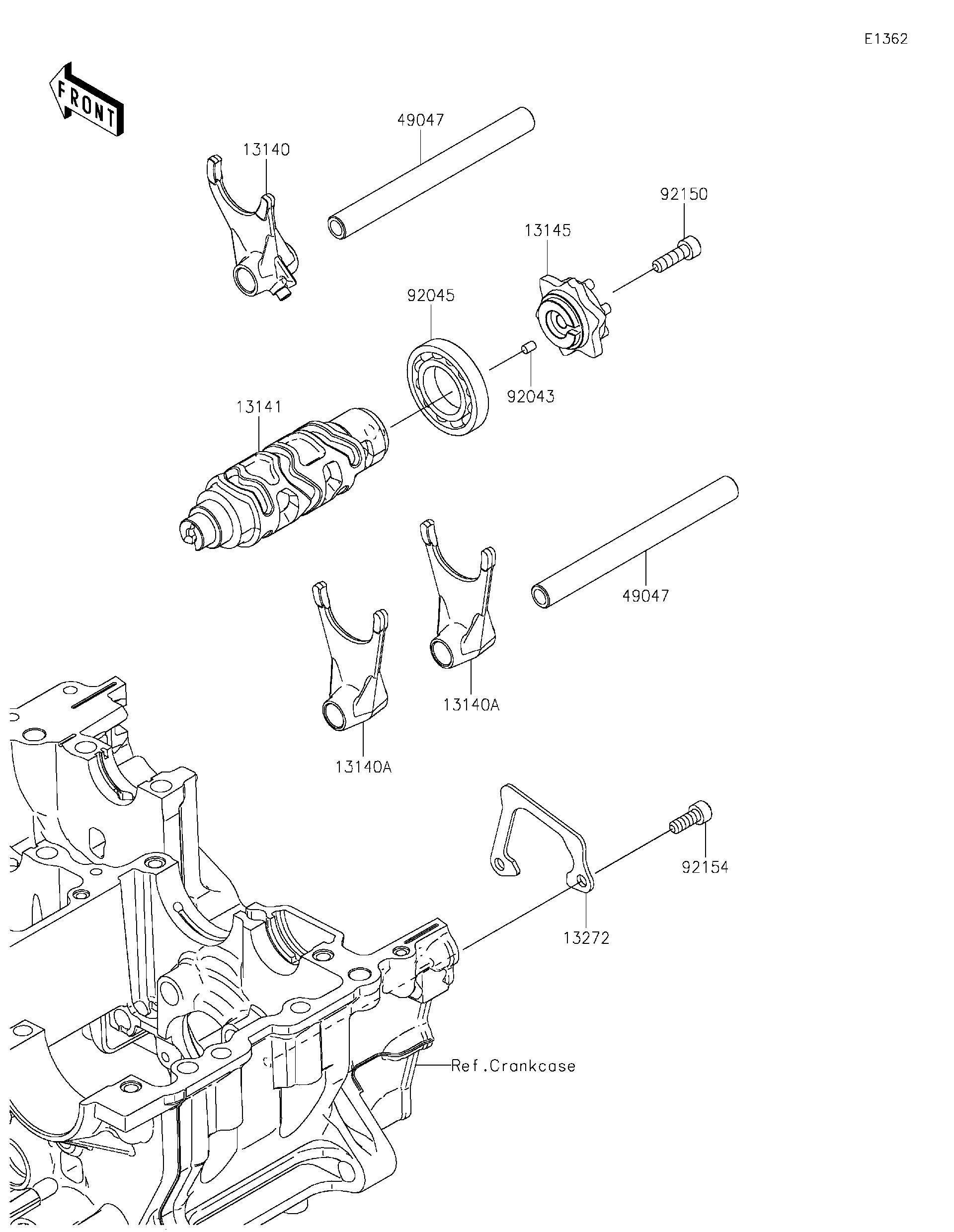 E1362

FRONT

49047

13140

92150

13145

92045

92043

13141

49047

13140A

13140A

92154

13272

Ref.Crankcase