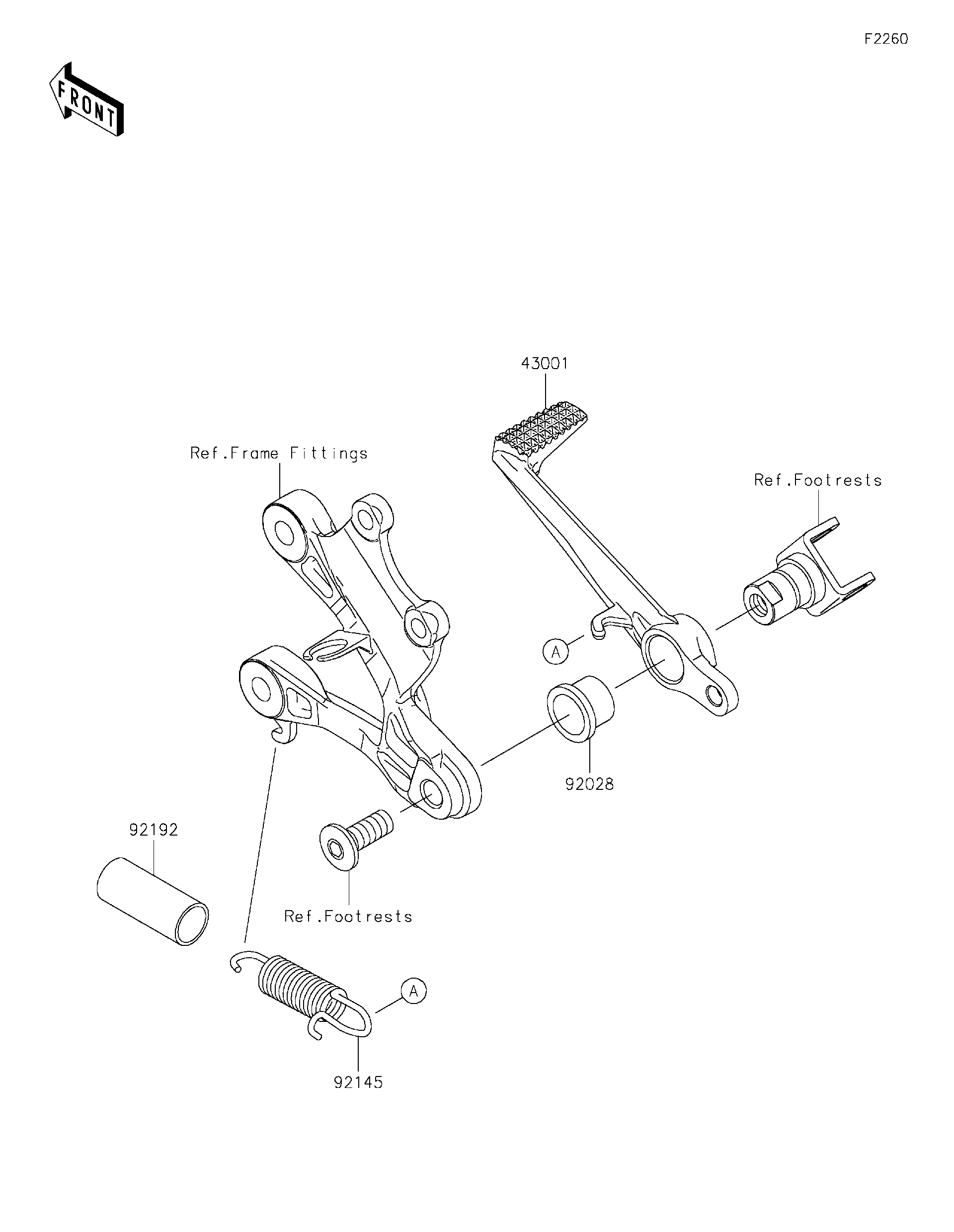 F2260

FRONT

43001

Ref.Frame Fittings

Ref.Footrests

A

92028

92192

Ref.Footrests

A

92145