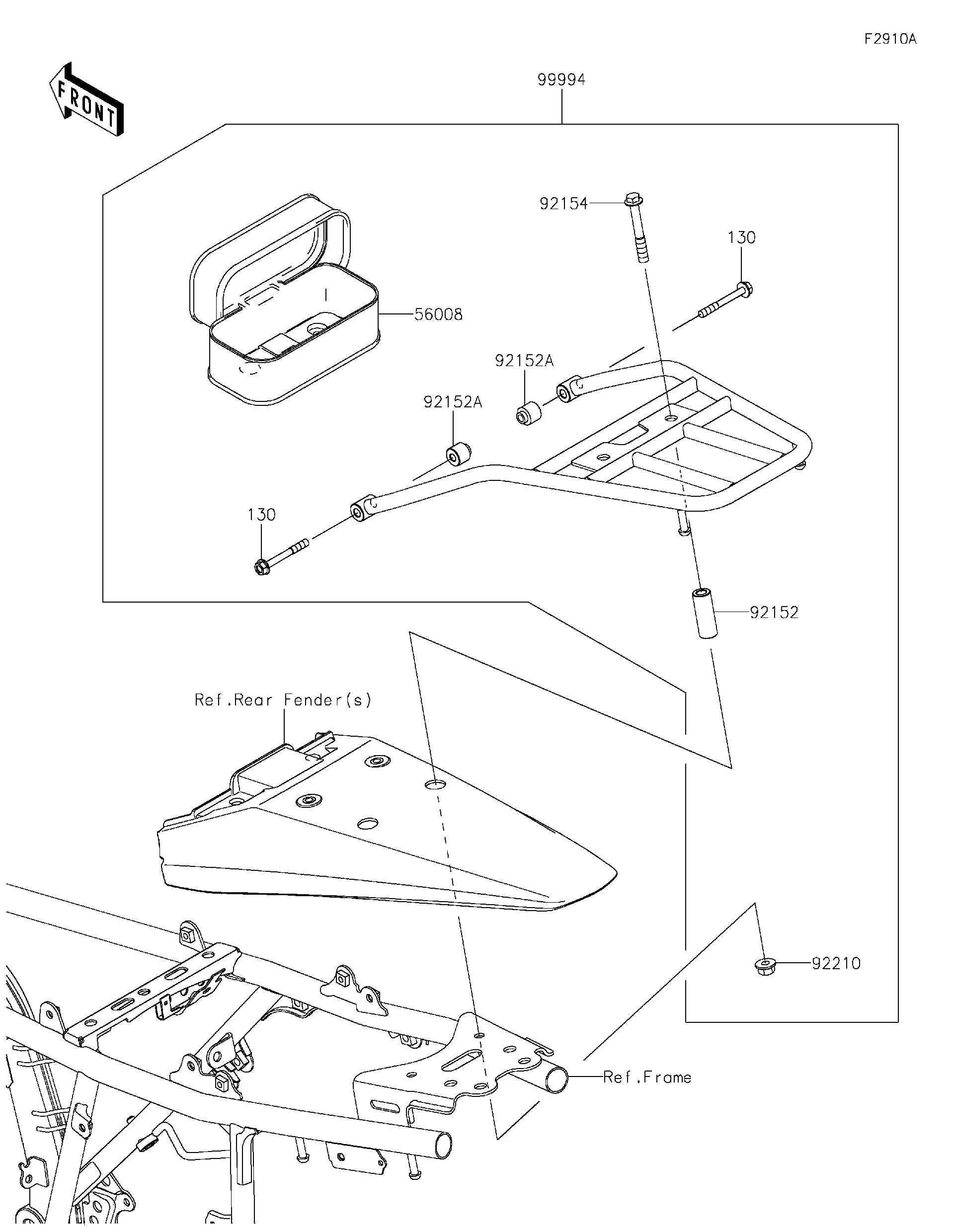 F2910A

FRONT

99994

92154

130

56008

92152A

92152A

130

92152

Ref.Rear Fender(s)

92210

Ref.Frame