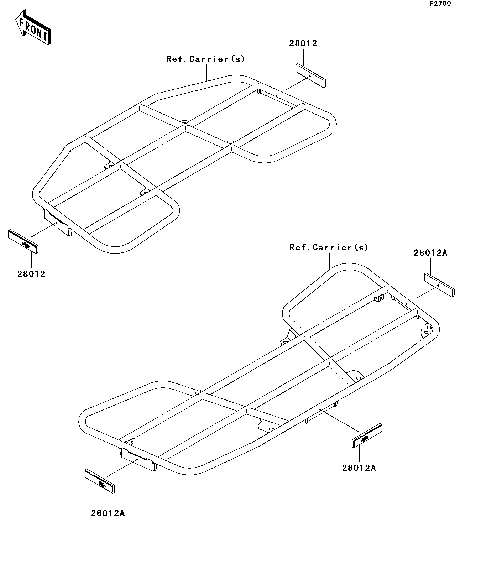 F2700

FRONT

Ref. Carrier(s)

28012

28012

Ref. Carrier(s)

28012A

28012A

28012A