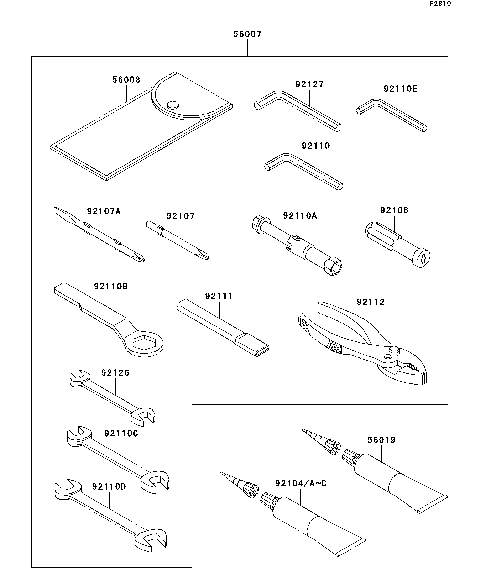 F2810

56007

56008

92127

92110E

92110

92107A

92107

92110A

92108

92110B

92111

92112

92126

92110C

92110D

56019

92104/A~C