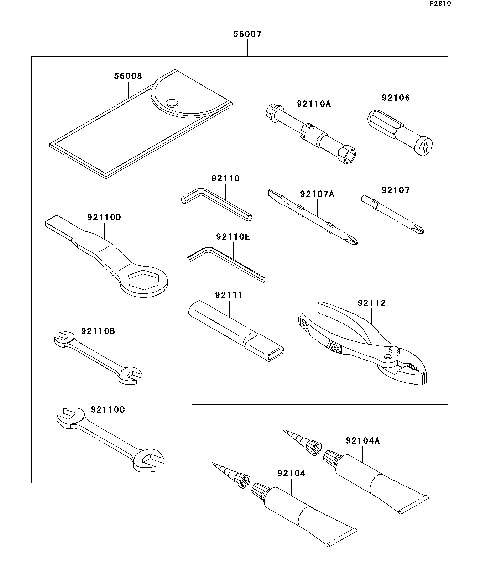 F2810

56007

56008

92110A

92106

92110

92107A

92107

92110D

92110E

92111

92112

92110B

92110C

92104A

92104