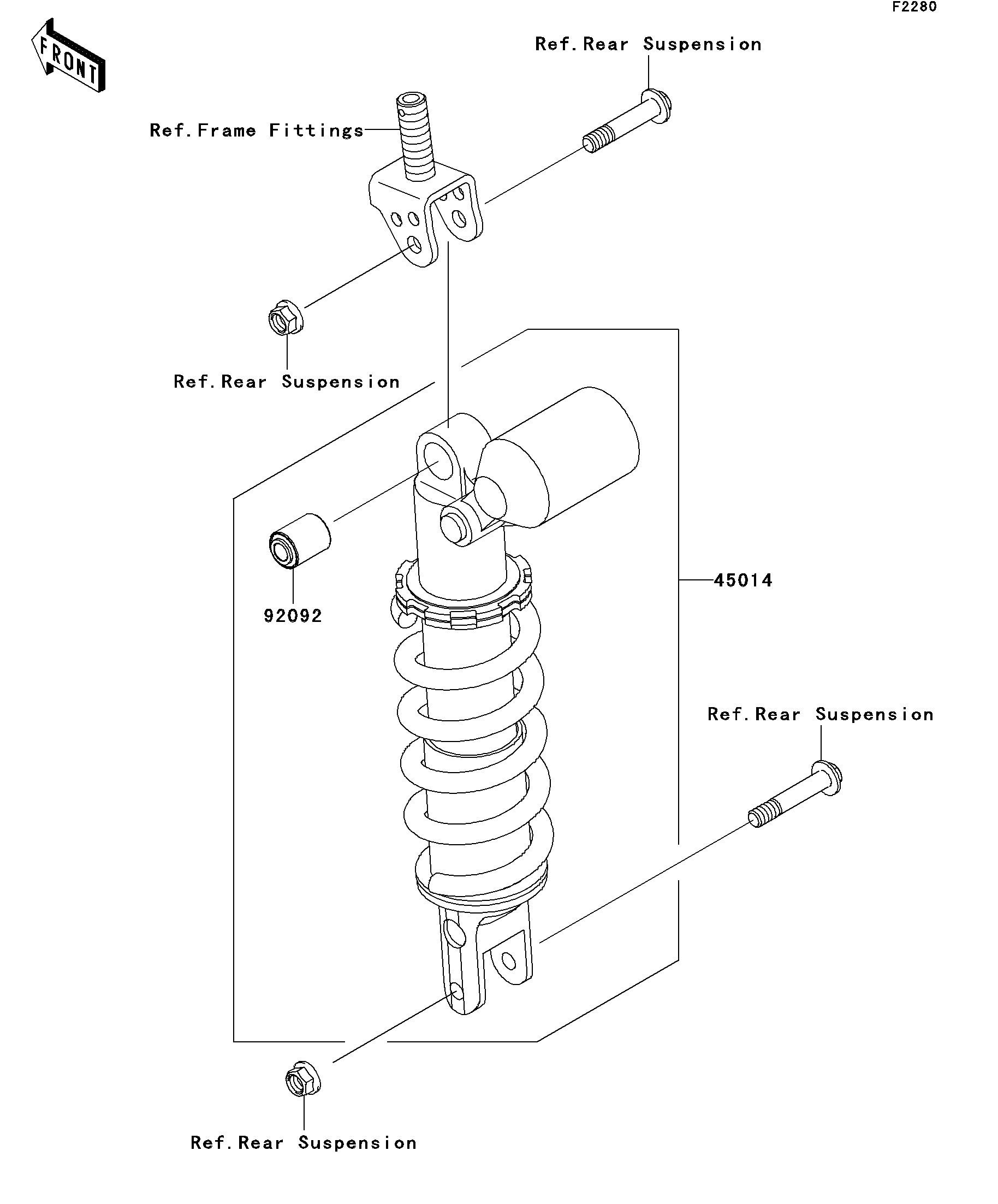 F2280

FRONT

Ref.Rear Suspension

Ref.Frame Fittings

Ref.Rear Suspension

45014

92092

Ref.Rear Suspension

Ref.Rear Suspension