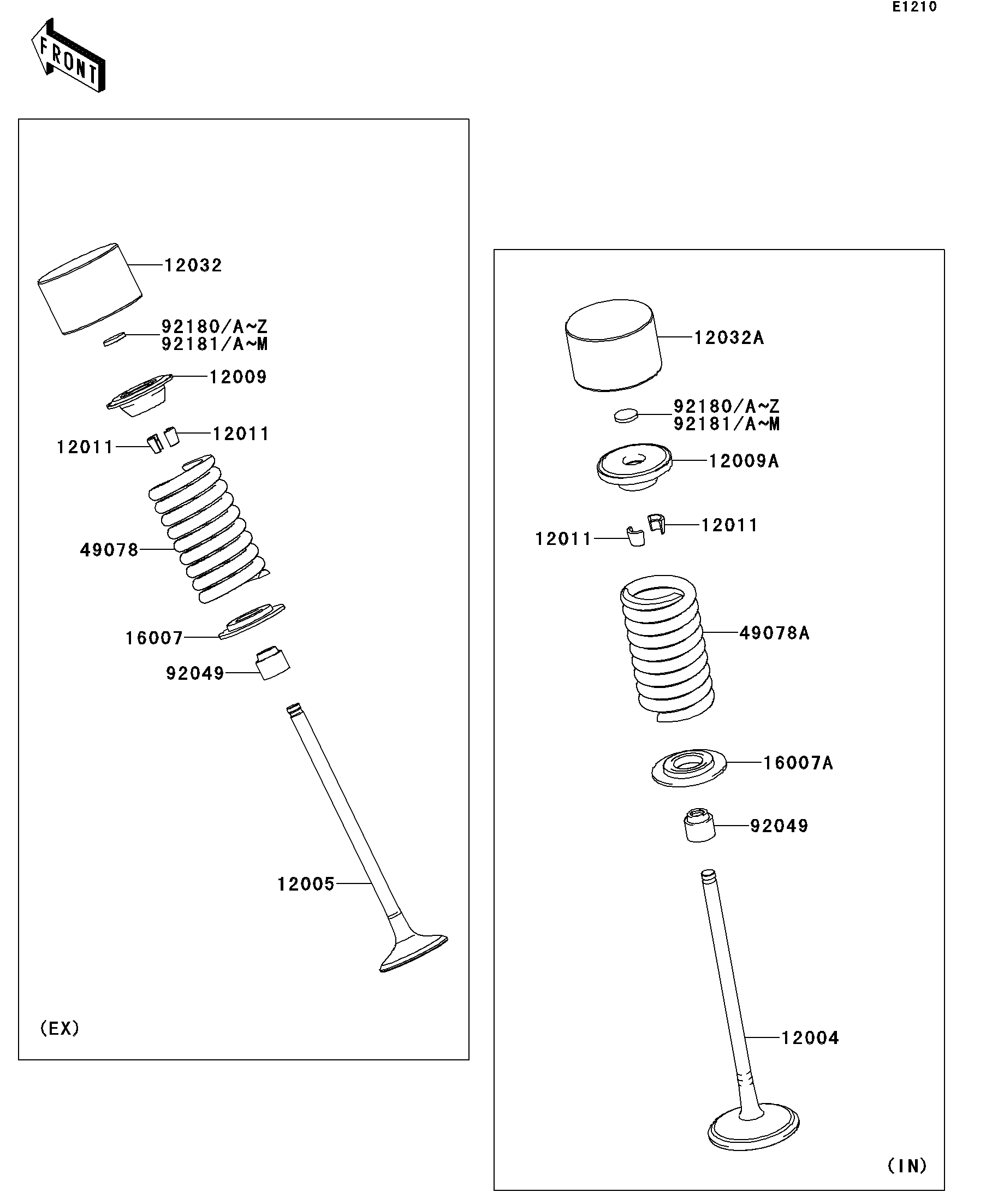 E1210

FRONT

12032
92180/A~Z
92181/A~M
12009
12011
12011
49078
16007
92049
12005
(EX)

12032A
92180/A~Z
92181/A~M
12009A
12011
12011
49078A
16007A
92049
12004
(IN)