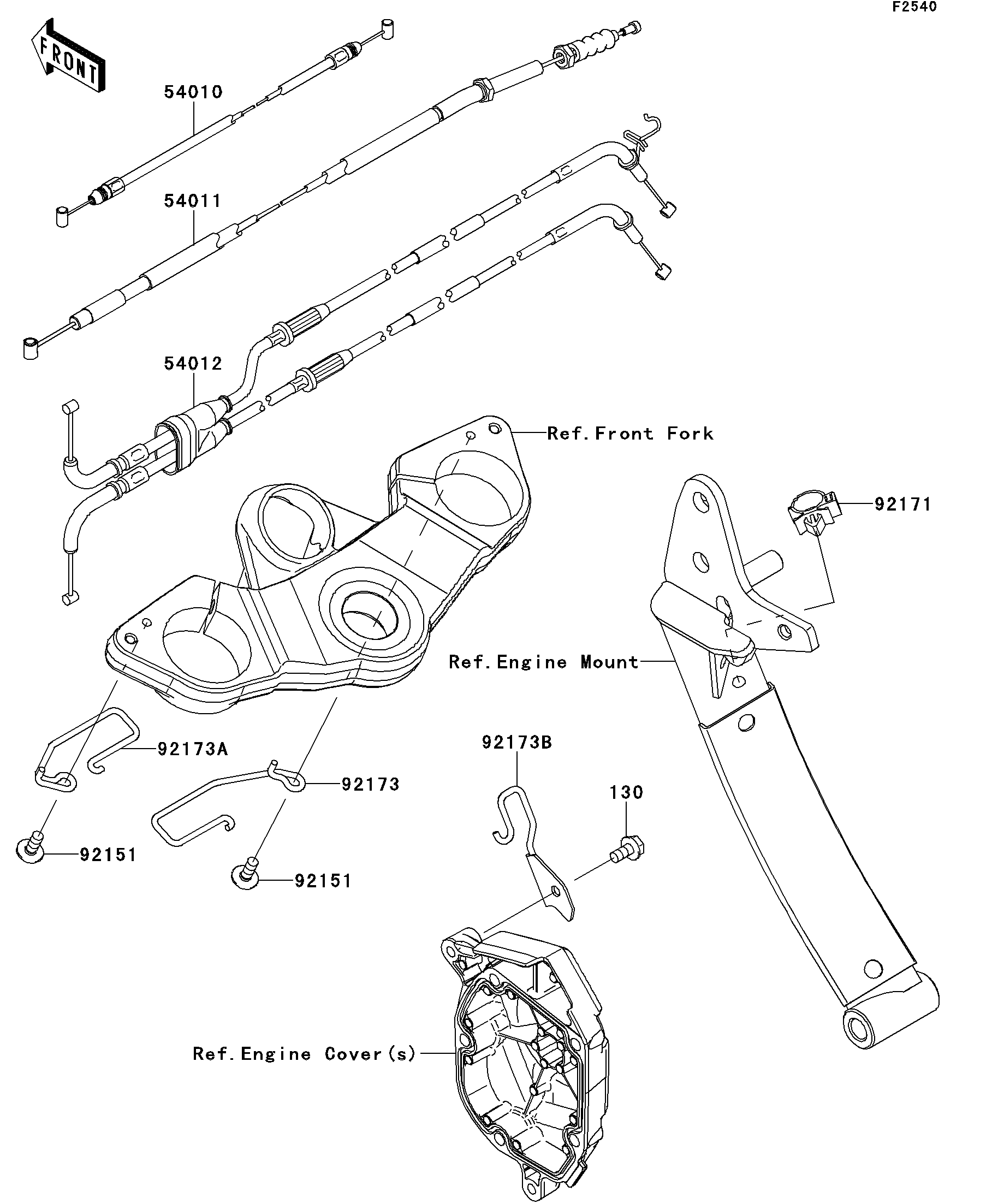 F2540

FRONT

54010

54011

54012

Ref.Front Fork

92171

Ref.Engine Mount

92173A

92173

92173B

130

92151

92151

Ref.Engine Cover(s)